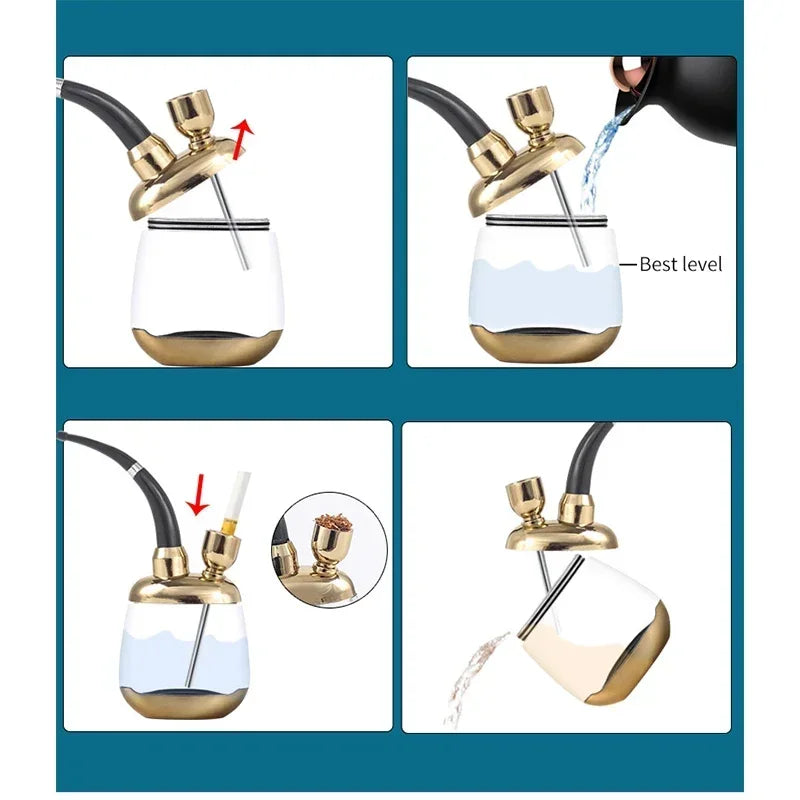 Best level